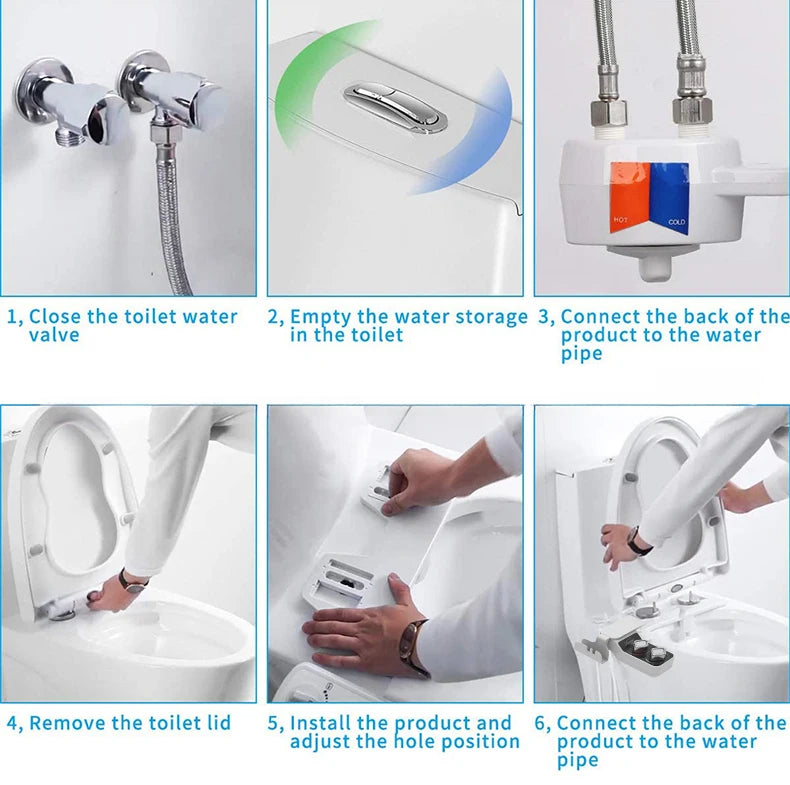 HOT COLD

1, Close the toilet water valve

2, Empty the water storage in the toilet

3, Connect the back of the product to the water pipe

4, Remove the toilet lid

5, Install the product and adjust the hole position

6, Connect the back of the product to the water pipe